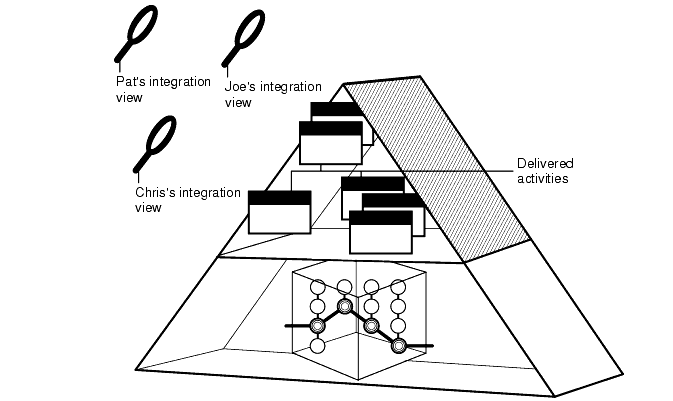 Pat's integration view

Joe's integration view

Chris's integration view

Delivered activities